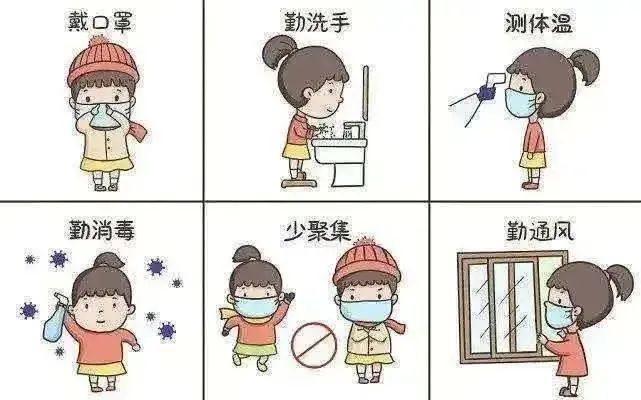 戴口罩

勤洗手

测体温

勤消毒

少聚集

勤通风